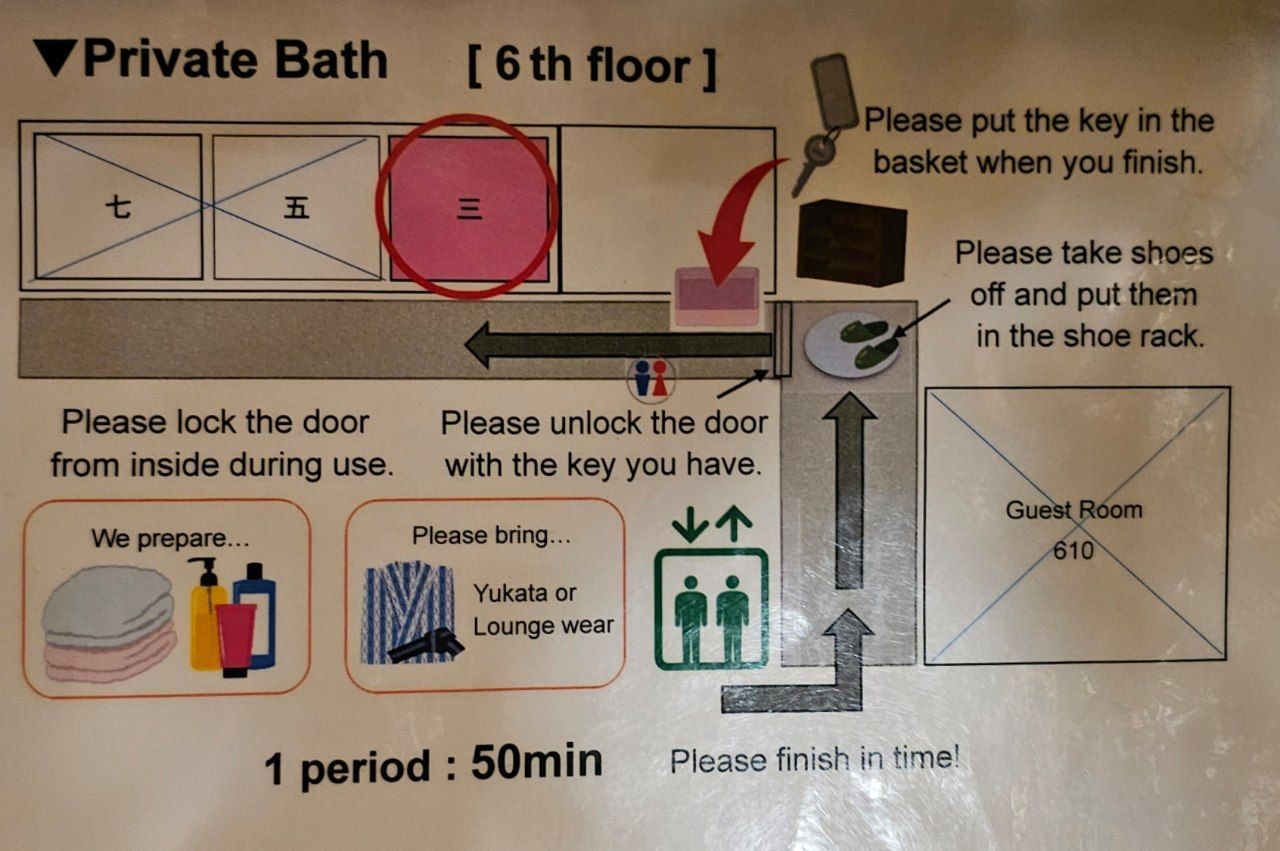 ▼Private Bath [ 6 th floor ]

七

五

三

Please put the key in the basket when you finish.

Please take shoes off and put them in the shoe rack.

Please lock the door from inside during use.

Please unlock the door with the key you have.

We prepare…

Please bring…

Yukata or Lounge wear

Guest Room 610

1 period : 50min

Please finish in time!